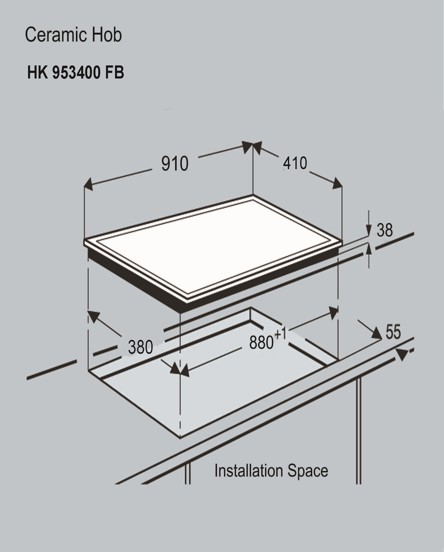 Ceramic Hob

HK 953400 FB

910

410

38

380

$880^{+1}$

55

Installation Space