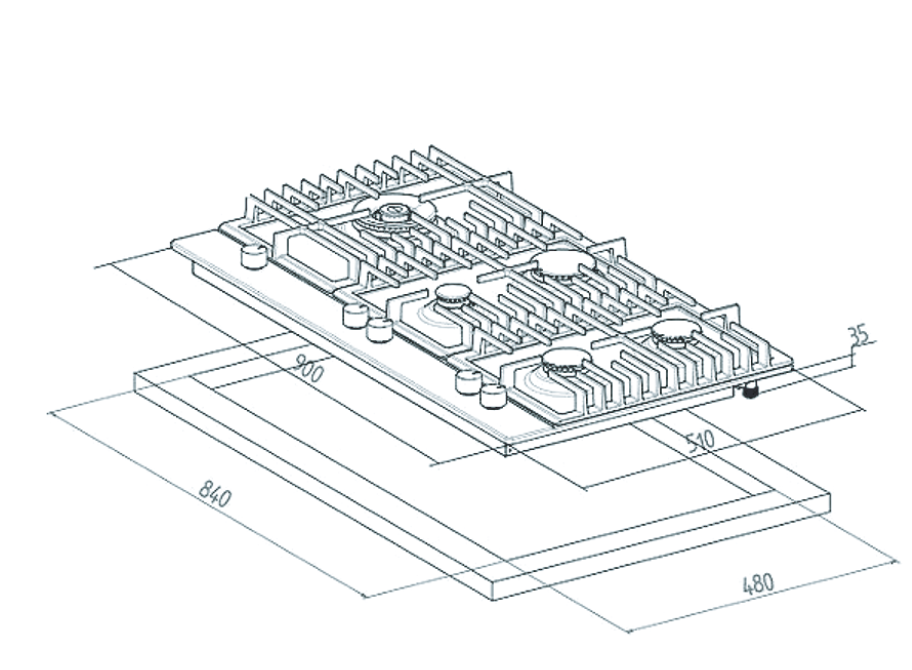 35
900
510
840
480